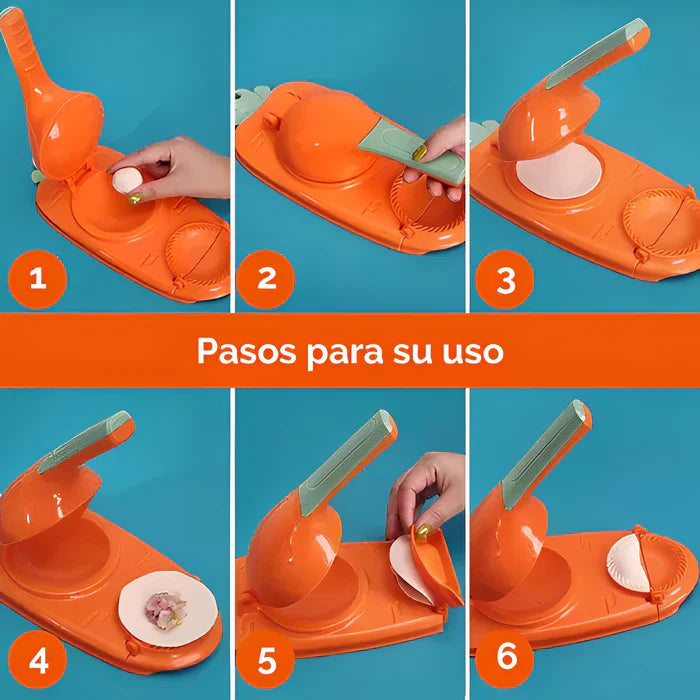 1

2

3

Pasos para su uso

4

5

6