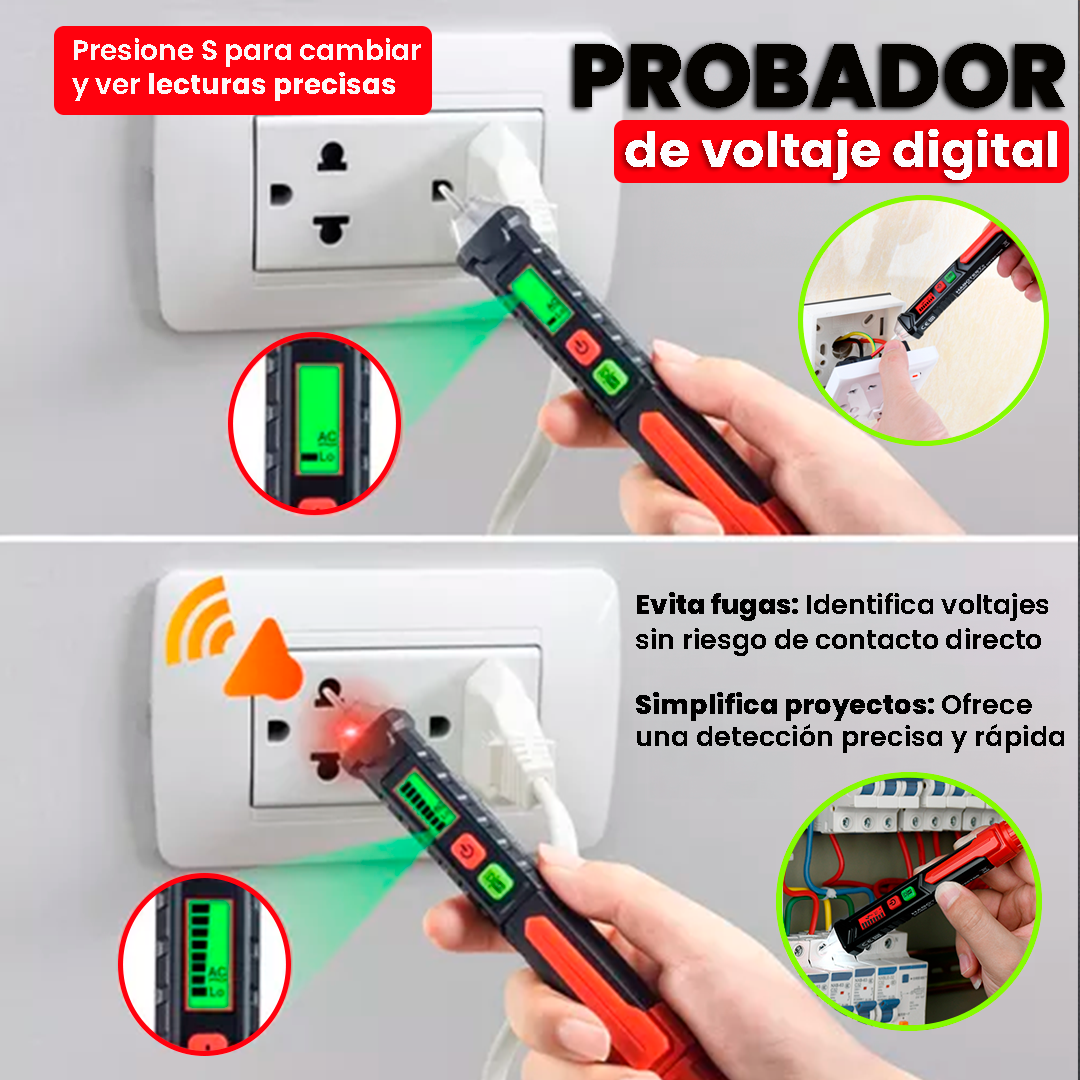 Presione S para cambiar y ver lecturas precisas

PROBADOR
de voltaje digital

AC
Lo

Evita fugas: Identifica voltajes sin riesgo de contacto directo

Simplifica proyectos: Ofrece una detección precisa y rápida

AC
Lo